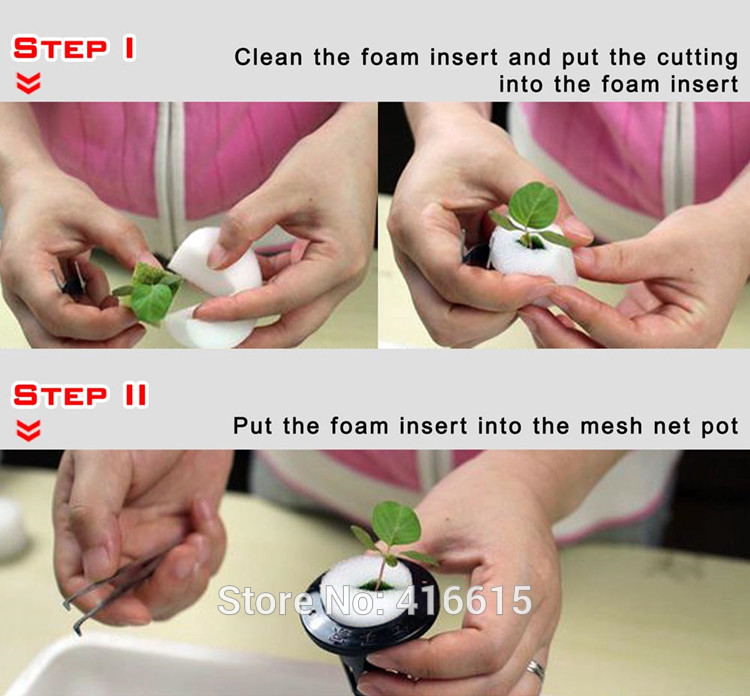 STEP I

Clean the foam insert and put the cutting into the foam insert

STEP II

Put the foam insert into the mesh net pot

Store No: 416615